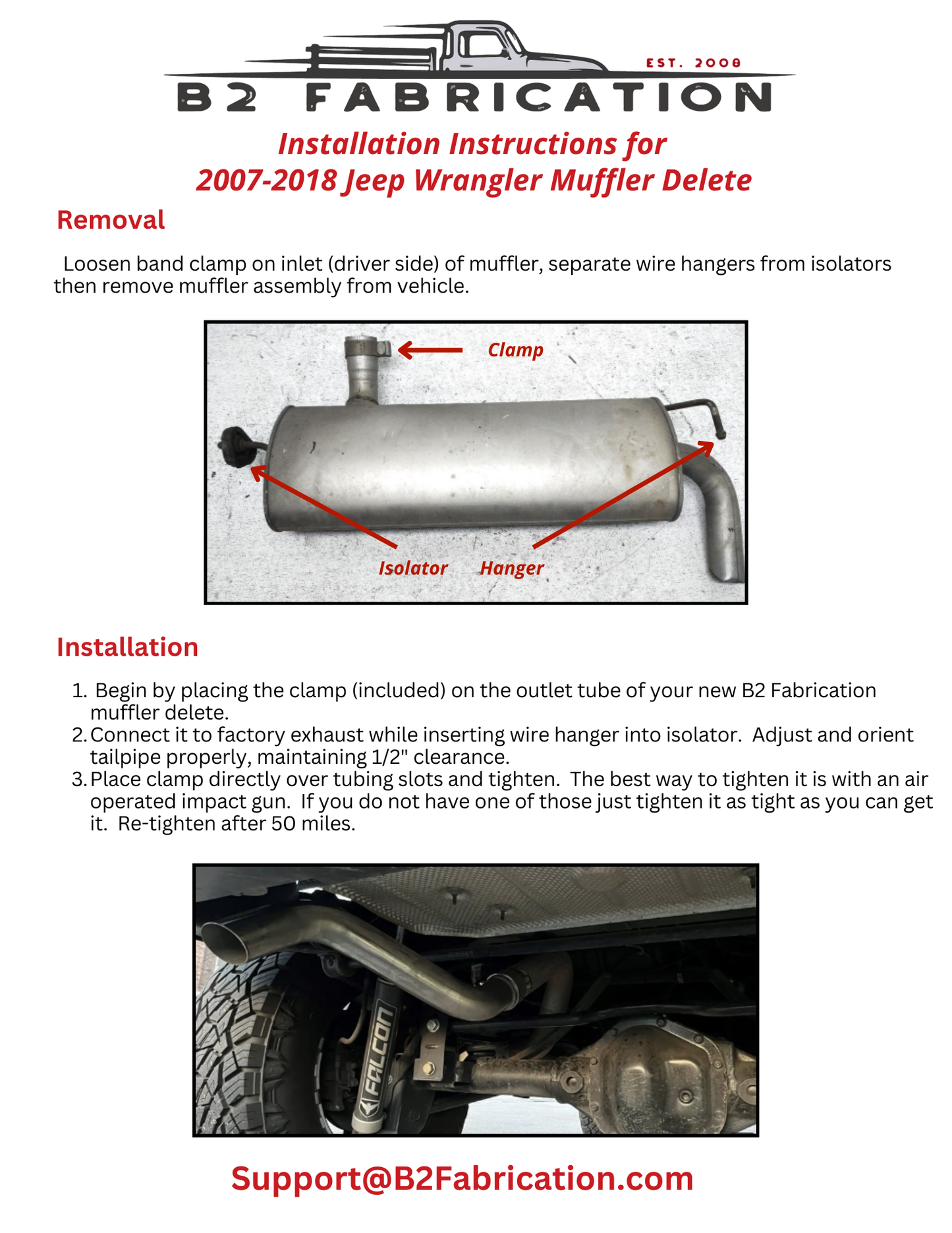 EST. 2008
B2 FABRICATION

Installation Instructions for
2007-2018 Jeep Wrangler Muffler Delete

Removal

Loosen band clamp on inlet (driver side) of muffler, separate wire hangers from isolators then remove muffler assembly from vehicle.

Clamp
Isolator
Hanger

Installation

1. Begin by placing the clamp (included) on the outlet tube of your new B2 Fabrication muffler delete.
2. Connect it to factory exhaust while inserting wire hanger into isolator. Adjust and orient tailpipe properly, maintaining 1/2" clearance.
3. Place clamp directly over tubing slots and tighten. The best way to tighten it is with an air operated impact gun. If you do not have one of those just tighten it as tight as you can get it. Re-tighten after 50 miles.

FALCON

Support@B2Fabrication.com