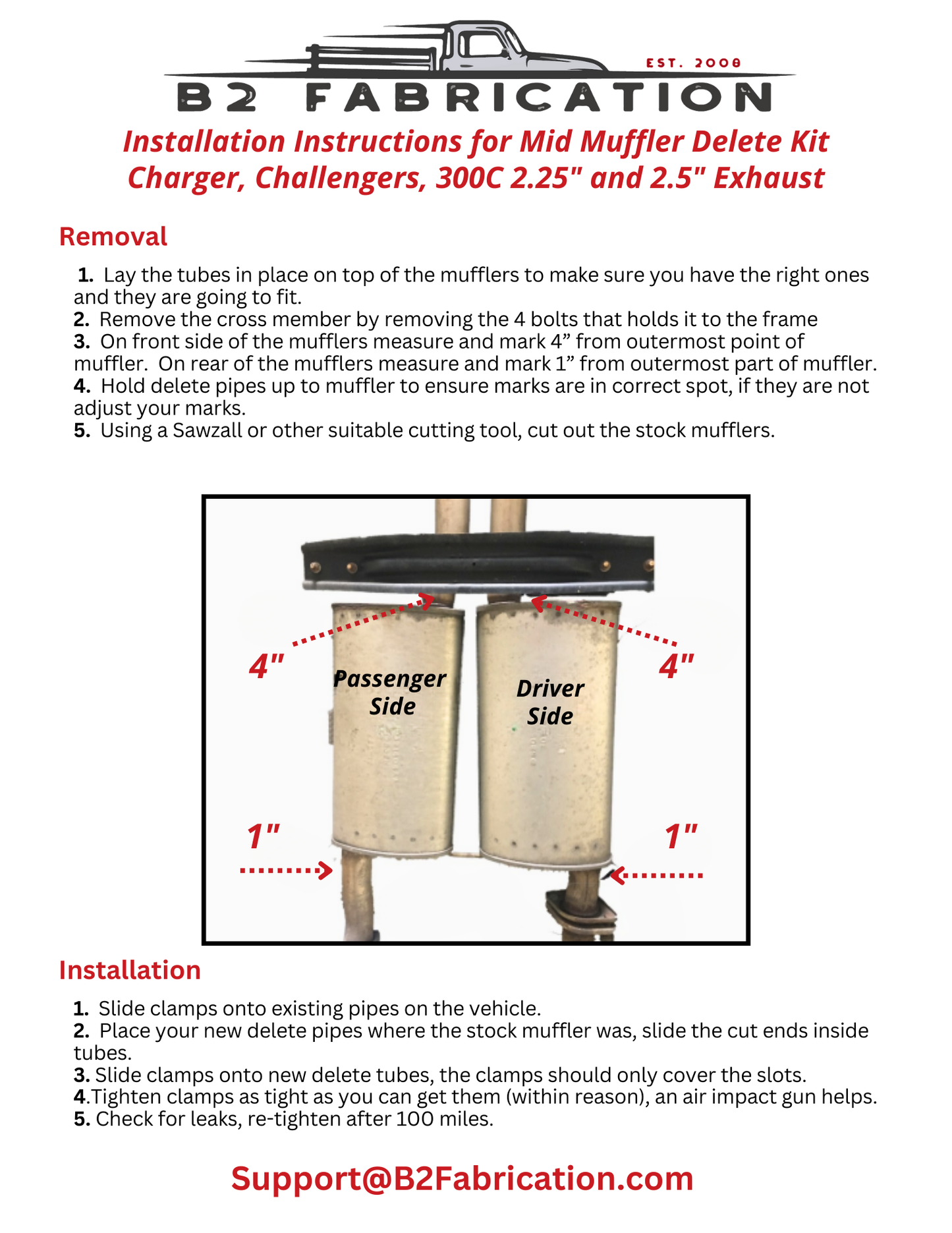 EST. 2008
B2 FABRICATION

Installation Instructions for Mid Muffler Delete Kit
Charger, Challengers, 300C 2.25" and 2.5" Exhaust

Removal

1. Lay the tubes in place on top of the mufflers to make sure you have the right ones and they are going to fit.
2. Remove the cross member by removing the 4 bolts that holds it to the frame
3. On front side of the mufflers measure and mark 4” from outermost point of muffler. On rear of the mufflers measure and mark 1” from outermost part of muffler.
4. Hold delete pipes up to muffler to ensure marks are in correct spot, if they are not adjust your marks.
5. Using a Sawzall or other suitable cutting tool, cut out the stock mufflers.

4"
Passenger Side
Driver Side
4"
1"
1"

Installation

1. Slide clamps onto existing pipes on the vehicle.
2. Place your new delete pipes where the stock muffler was, slide the cut ends inside tubes.
3. Slide clamps onto new delete tubes, the clamps should only cover the slots.
4.Tighten clamps as tight as you can get them (within reason), an air impact gun helps.
5. Check for leaks, re-tighten after 100 miles.

Support@B2Fabrication.com