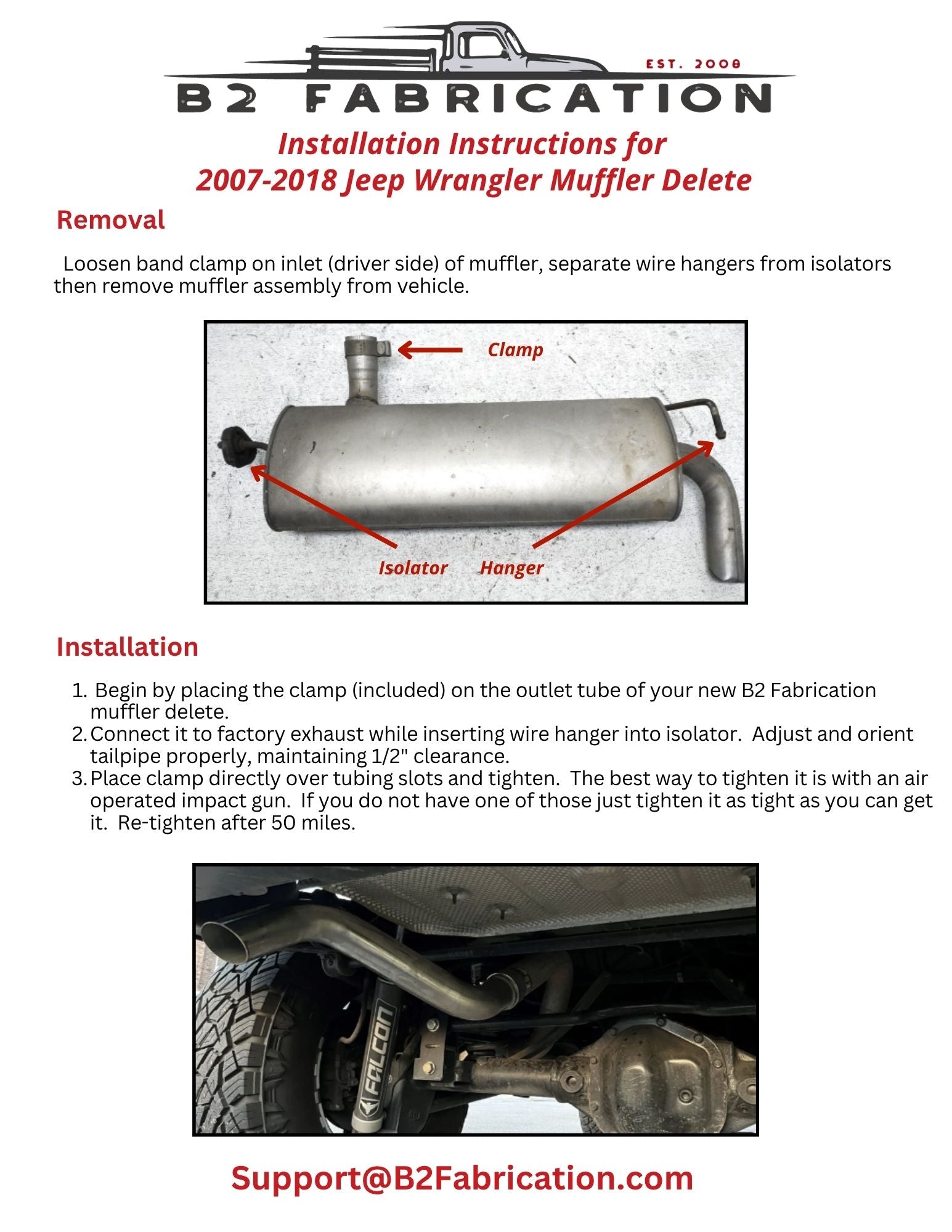 EST. 2008
B2 FABRICATION

Installation Instructions for
2007-2018 Jeep Wrangler Muffler Delete

Removal

Loosen band clamp on inlet (driver side) of muffler, separate wire hangers from isolators then remove muffler assembly from vehicle.

Clamp

Isolator Hanger

Installation

1. Begin by placing the clamp (included) on the outlet tube of your new B2 Fabrication muffler delete.
2. Connect it to factory exhaust while inserting wire hanger into isolator. Adjust and orient tailpipe properly, maintaining 1/2" clearance.
3. Place clamp directly over tubing slots and tighten. The best way to tighten it is with an air operated impact gun. If you do not have one of those just tighten it as tight as you can get it. Re-tighten after 50 miles.

FALCON

Support@B2Fabrication.com