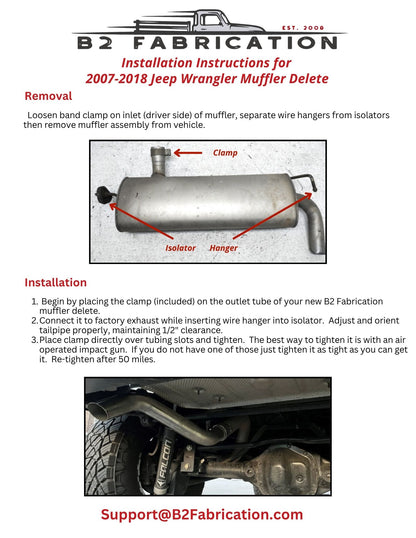 EST. 2008
B2 FABRICATION
Installation Instructions for
2007-2018 Jeep Wrangler Muffler Delete

Removal

Loosen band clamp on inlet (driver side) of muffler, separate wire hangers from isolators then remove muffler assembly from vehicle.

Clamp
Isolator
Hanger

Installation

1. Begin by placing the clamp (included) on the outlet tube of your new B2 Fabrication muffler delete.
2. Connect it to factory exhaust while inserting wire hanger into isolator. Adjust and orient tailpipe properly, maintaining 1/2" clearance.
3. Place clamp directly over tubing slots and tighten. The best way to tighten it is with an air operated impact gun. If you do not have one of those just tighten it as tight as you can get it. Re-tighten after 50 miles.

FALCON

Support@B2Fabrication.com