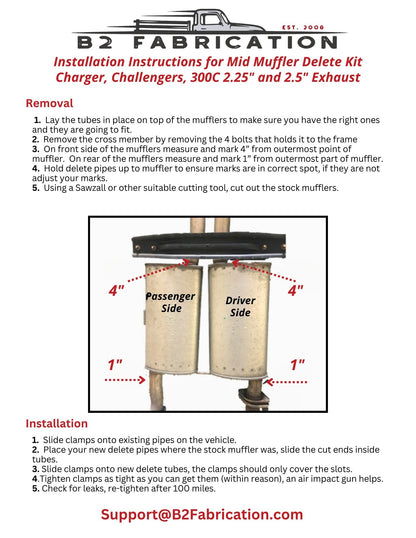 EST. 2008
B2 FABRICATION

Installation Instructions for Mid Muffler Delete Kit
Charger, Challengers, 300C 2.25" and 2.5" Exhaust

Removal

1. Lay the tubes in place on top of the mufflers to make sure you have the right ones and they are going to fit.
2. Remove the cross member by removing the 4 bolts that holds it to the frame
3. On front side of the mufflers measure and mark 4" from outermost point of muffler. On rear of the mufflers measure and mark 1" from outermost part of muffler.
4. Hold delete pipes up to muffler to ensure marks are in correct spot, if they are not adjust your marks.
5. Using a Sawzall or other suitable cutting tool, cut out the stock mufflers.

4"
Passenger Side
Driver Side
4"
1"
1"

Installation

1. Slide clamps onto existing pipes on the vehicle.
2. Place your new delete pipes where the stock muffler was, slide the cut ends inside tubes.
3. Slide clamps onto new delete tubes, the clamps should only cover the slots.
4.Tighten clamps as tight as you can get them (within reason), an air impact gun helps.
5. Check for leaks, re-tighten after 100 miles.

Support@B2Fabrication.com